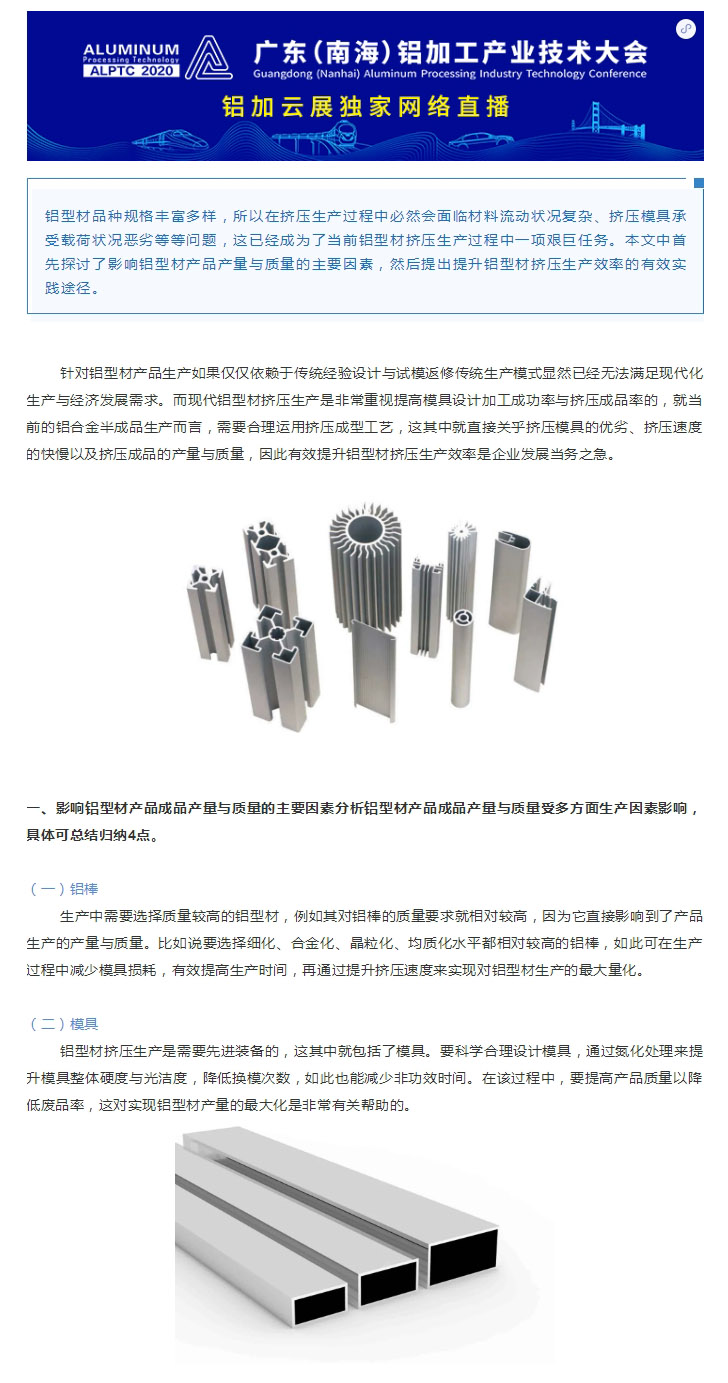 ALUMINUM
Processing Technology
ALPTC 2020

广东（南海）铝加工产业技术大会
Guangdong (Nanhai) Aluminum Processing Industry Technology Conference

铝加云展独家网络直播

铝型材品种规格丰富多样，所以在挤压生产过程中必然会面临材料流动状况复杂、挤压模具承受载荷状况恶劣等等问题，这已经成为了当前铝型材挤压生产过程中一项艰巨任务。本文中首先探讨了影响铝型材产品产量与质量的主要因素，然后提出提升铝型材挤压生产效率的有效实践途径。

针对铝型材产品生产如果仅仅依赖于传统经验设计与试模返修传统生产模式显然已经无法满足现代化生产与经济发展需求。而现代铝型材挤压生产是非常重视提高模具设计加工成功率与挤压成品率的，就当前的铝合金半成品生产而言，需要合理运用挤压成型工艺，这其中就直接关乎挤压模具的优劣、挤压速度的快慢以及挤压成品的产量与质量，因此有效提升铝型材挤压生产效率是企业发展当务之急。

一、影响铝型材产品成品产量与质量的主要因素分析铝型材产品成品产量与质量受多方面生产因素影响，具体可总结归纳4点。

（一）铝棒
生产中需要选择质量较高的铝型材，例如其对铝棒的质量要求就相对较高，因为它直接影响到了产品生产的产量与质量。比如说要选择细化、合金化、晶粒化、均质化水平都相对较高的铝棒，如此可在生产过程中减少模具损耗，有效提高生产时间，再通过提升挤压速度来实现对铝型材生产的最大量化。

（二）模具
铝型材挤压生产是需要先进装备的，这其中就包括了模具。要科学合理设计模具，通过氮化处理来提升模具整体硬度与光洁度，降低换模次数，如此也能减少非功效时间。在该过程中，要提高产品质量以降低废品率，这对实现铝型材产量的最大化是非常有关帮助的。